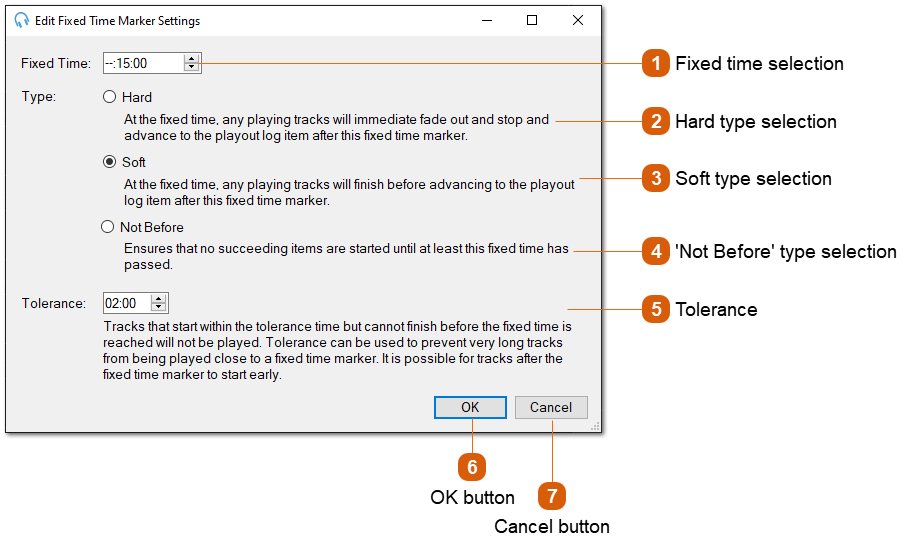 Edit Fixed Time Marker Settings

Fixed Time: --:15:00

Type: Hard

At the fixed time, any playing tracks will immediate fade out and stop and advance to the playout log item after this fixed time marker.

Soft

At the fixed time, any playing tracks will finish before advancing to the playout log item after this fixed time marker.

Not Before

Ensures that no succeeding items are started until at least this fixed time has passed.

Tolerance: 02:00

Tracks that start within the tolerance time but cannot finish before the fixed time is reached will not be played. Tolerance can be used to prevent very long tracks from being played close to a fixed time marker. It is possible for tracks after the fixed time marker to start early.

OK Cancel

1 Fixed time selection

2 Hard type selection

3 Soft type selection

4 'Not Before' type selection

5 Tolerance

6 OK button

7 Cancel button